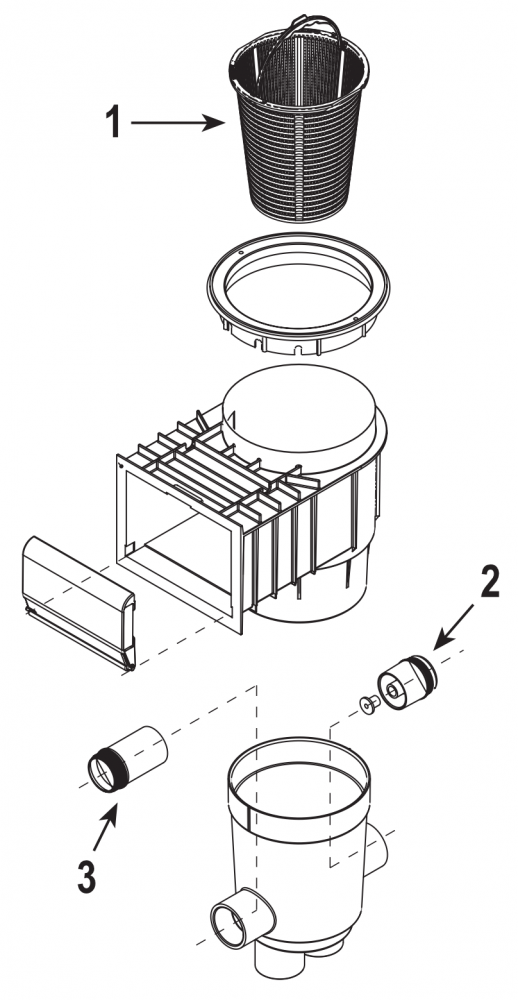 1
2
3